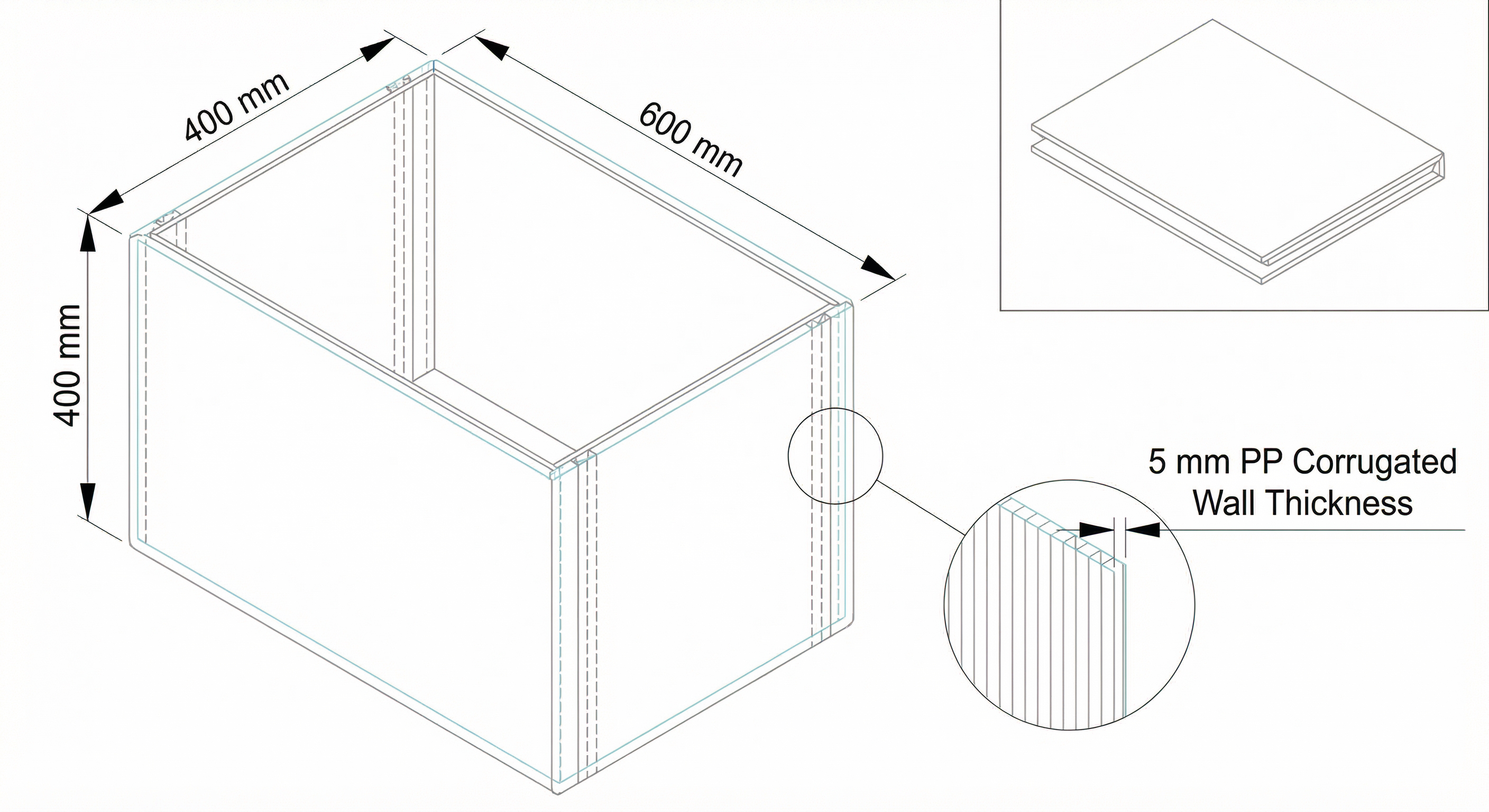 400 mm

600 mm

400 mm

5 mm PP Corrugated Wall Thickness