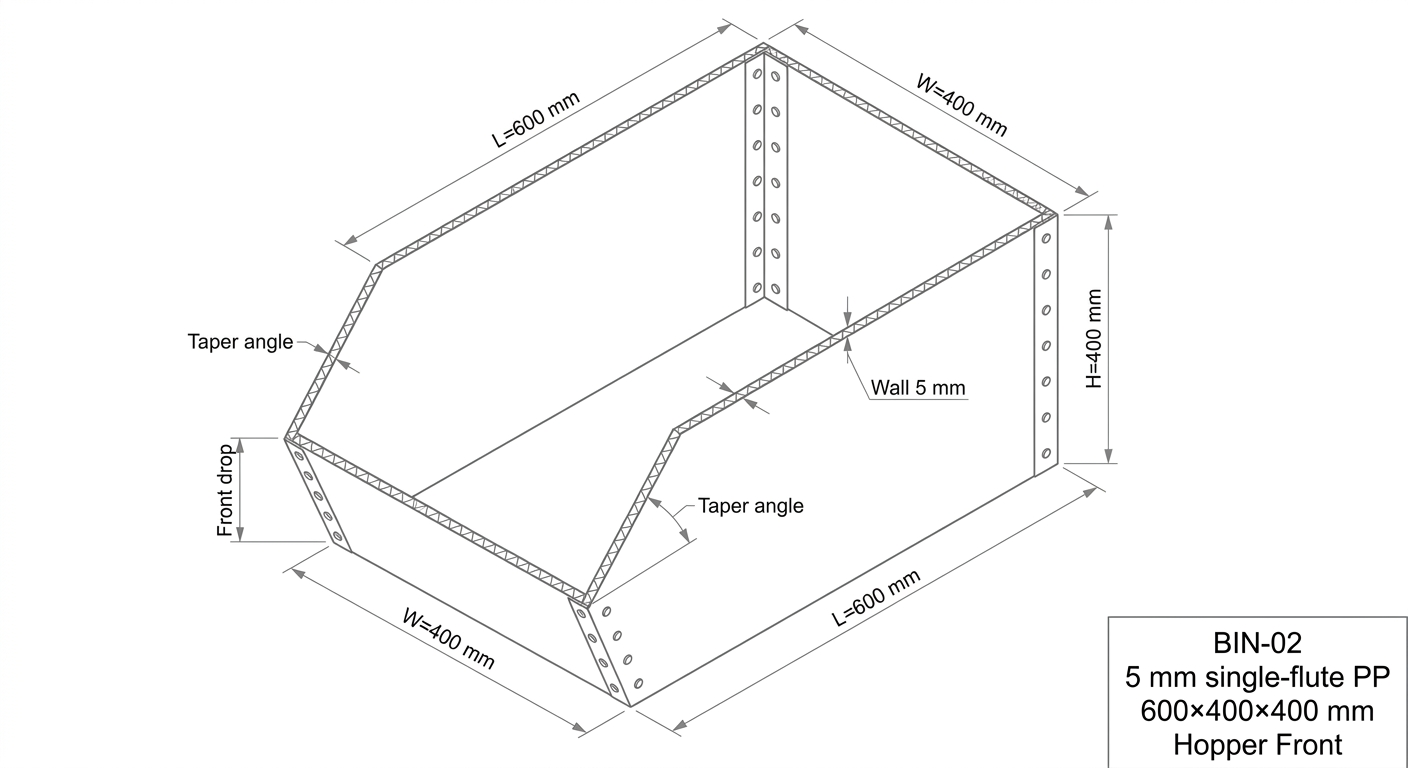 L=600 mm
W=400 mm
H=400 mm
Taper angle
Wall 5 mm
Front drop
Taper angle
W=400 mm
L=600 mm

BIN-02
5 mm single-flute PP
600×400×400 mm
Hopper Front