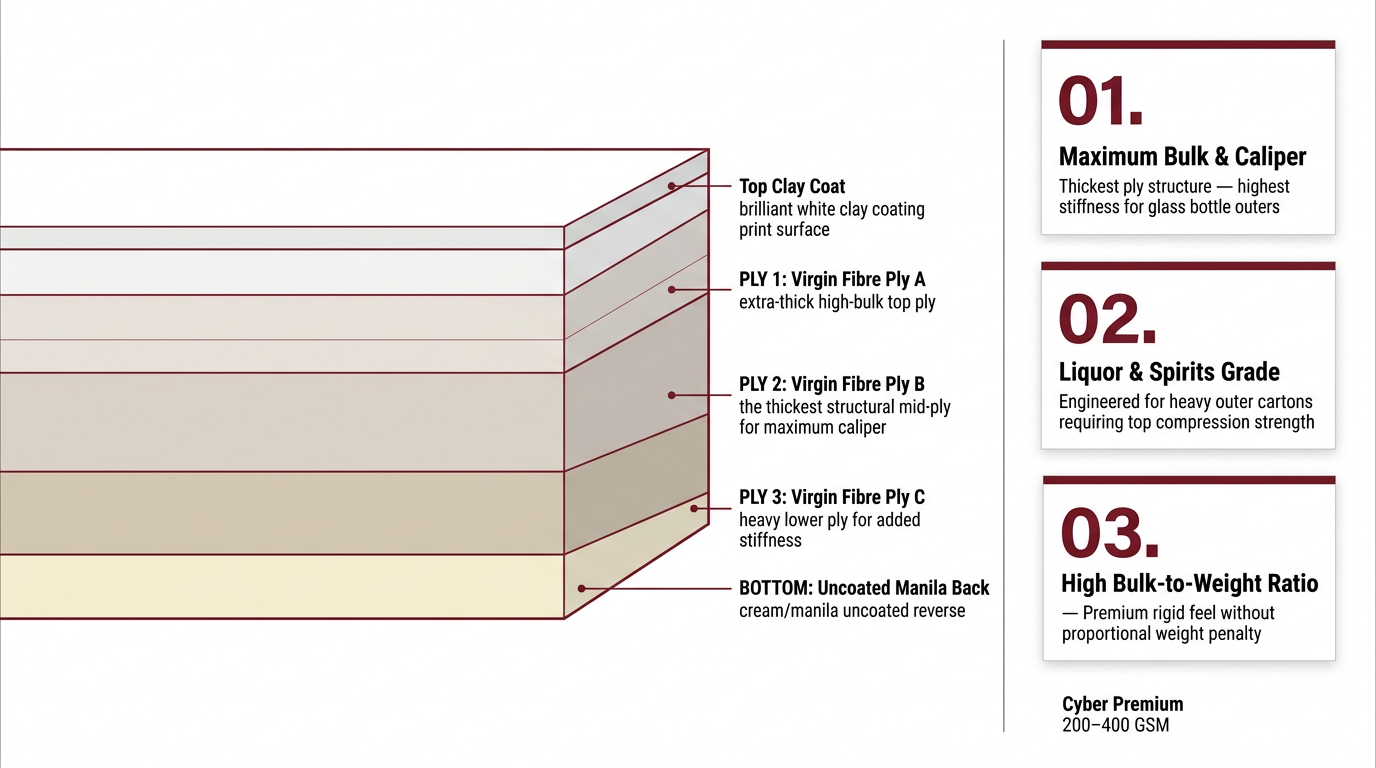 Top Clay Coat
brilliant white clay coating print surface

PLY 1: Virgin Fibre Ply A
extra-thick high-bulk top ply

PLY 2: Virgin Fibre Ply B
the thickest structural mid-ply for maximum caliper

PLY 3: Virgin Fibre Ply C
heavy lower ply for added stiffness

BOTTOM: Uncoated Manila Back
cream/manila uncoated reverse

01.
Maximum Bulk & Caliper
Thickest ply structure — highest stiffness for glass bottle outers

02.
Liquor & Spirits Grade
Engineered for heavy outer cartons requiring top compression strength

03.
High Bulk-to-Weight Ratio
— Premium rigid feel without proportional weight penalty

Cyber Premium
200–400 GSM